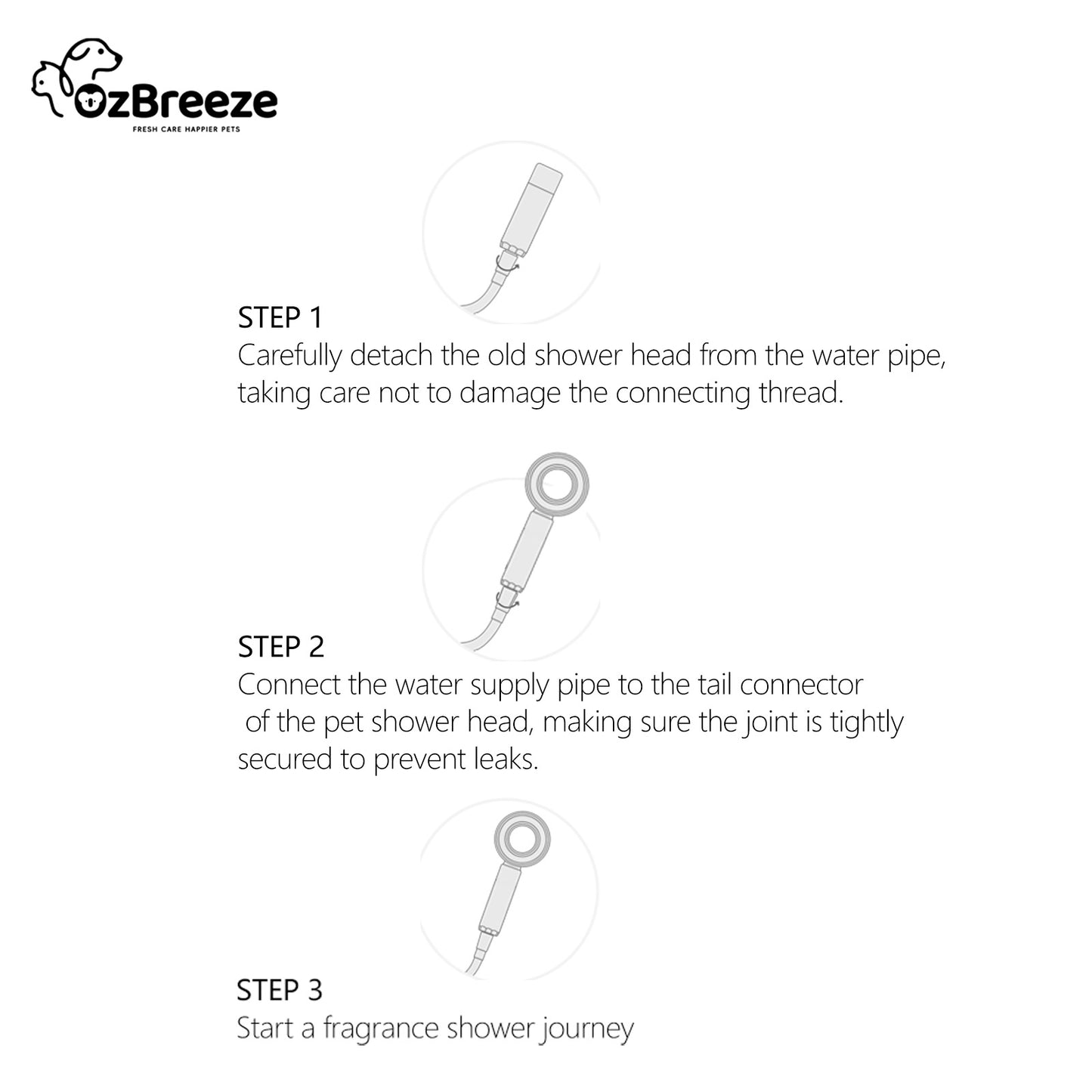 OzBreeze
FRESH CARE HAPPIER PETS

STEP 1
Carefully detach the old shower head from the water pipe, taking care not to damage the connecting thread.

STEP 2
Connect the water supply pipe to the tail connector of the pet shower head, making sure the joint is tightly secured to prevent leaks.

STEP 3
Start a fragrance shower journey