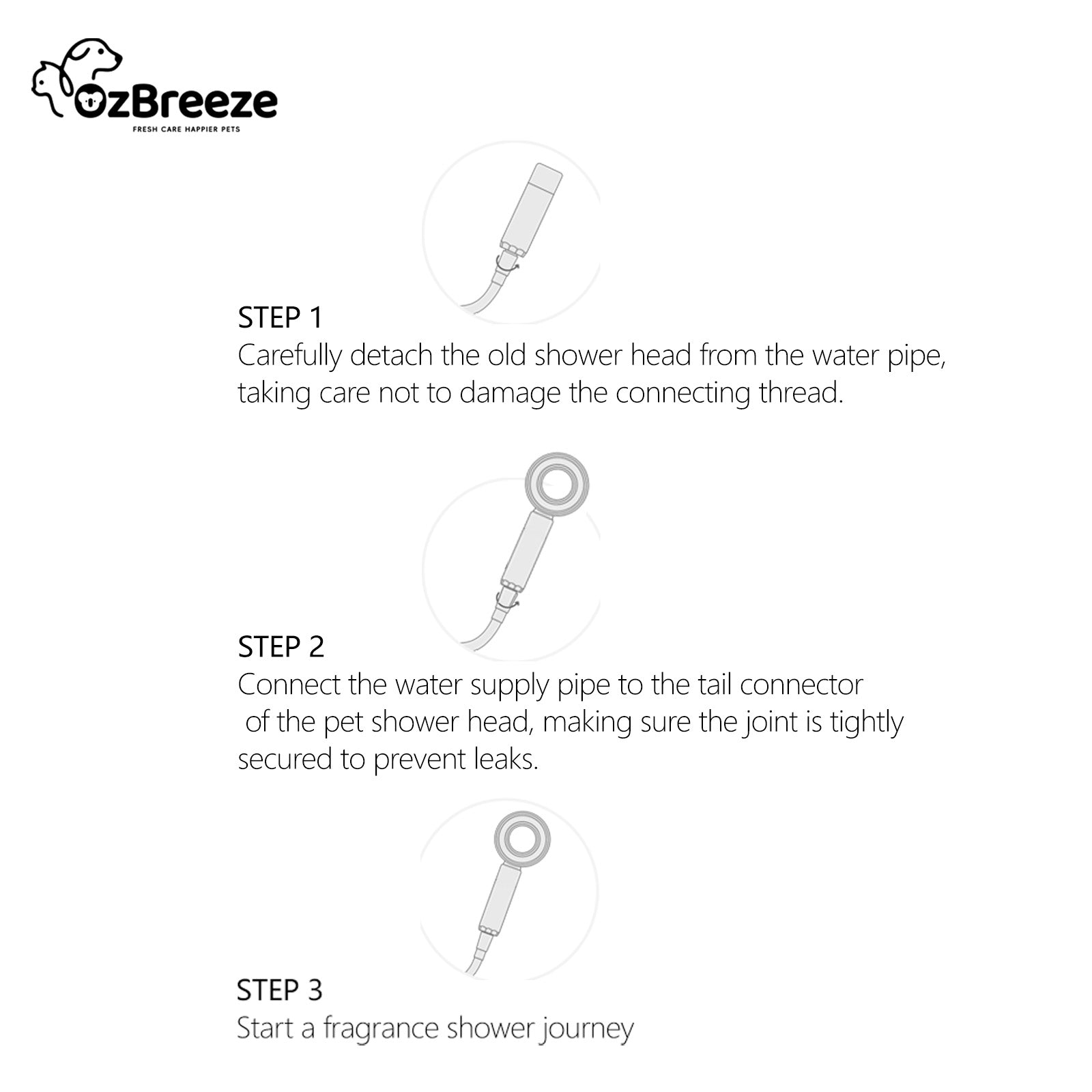 OzBreeze
FRESH CARE HAPPIER PETS

STEP 1
Carefully detach the old shower head from the water pipe, taking care not to damage the connecting thread.

STEP 2
Connect the water supply pipe to the tail connector of the pet shower head, making sure the joint is tightly secured to prevent leaks.

STEP 3
Start a fragrance shower journey